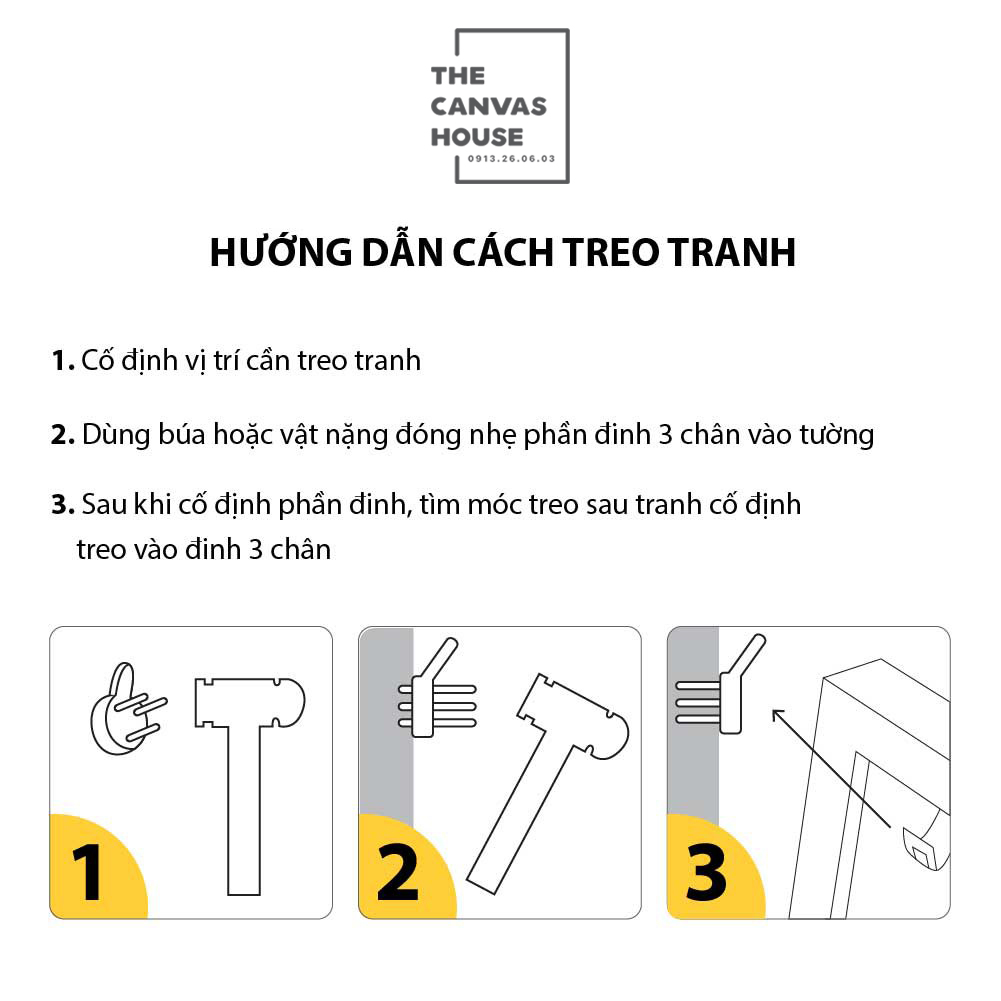 THE CANVAS HOUSE
0913.26.06.03

HƯỚNG DẪN CÁCH TREO TRANH

1. Cố định vị trí cần treo tranh

2. Dùng búa hoặc vật nặng đóng nhẹ phần đinh 3 chân vào tường

3. Sau khi cố định phần đinh, tìm móc treo sau tranh cố định treo vào đinh 3 chân

1

2

3